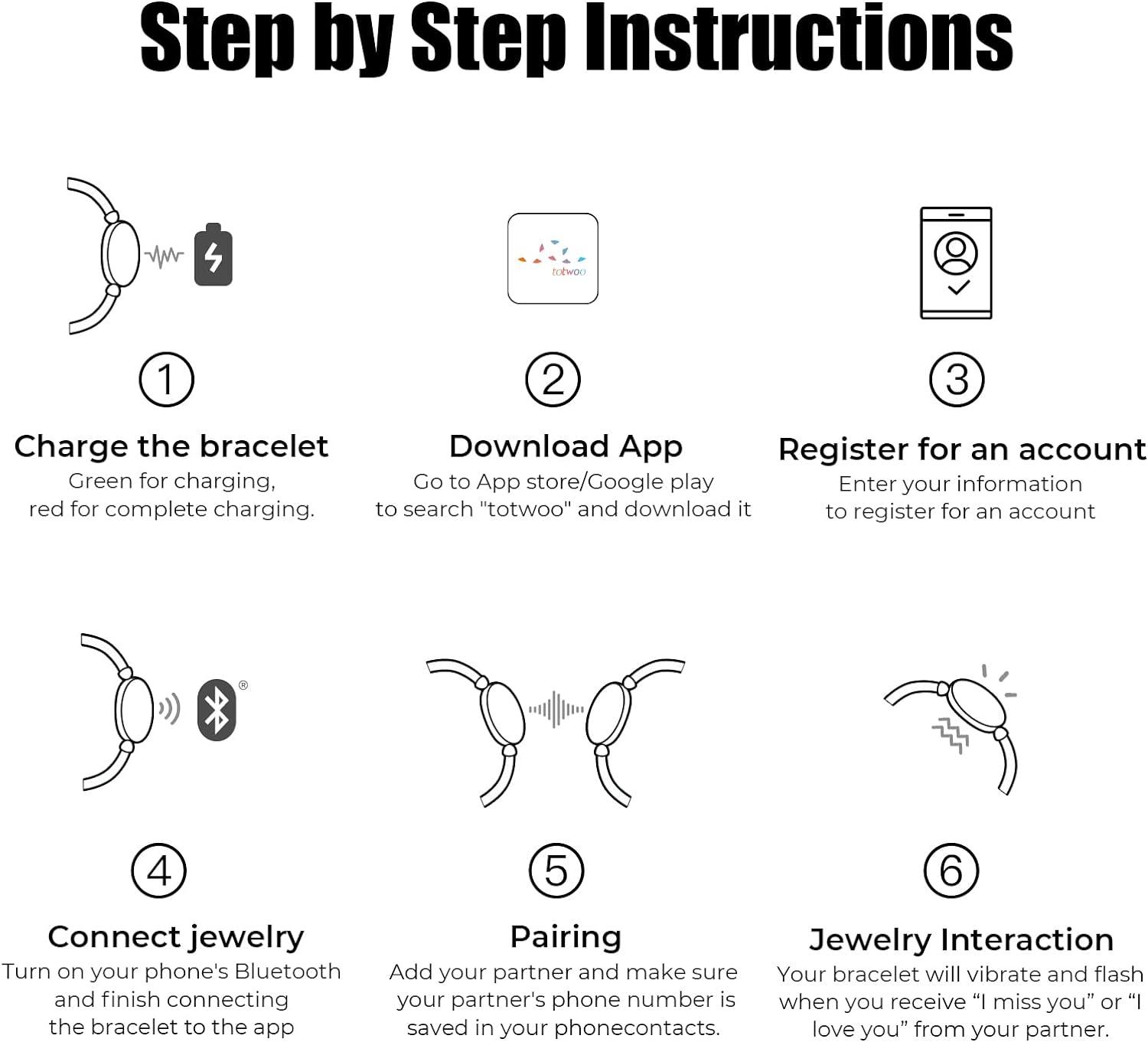 Step by Step Instructions

totwoo

1

Charge the bracelet

Green for charging, red for complete charging.

2

Download App

Go to App store/Google play to search "totwoo" and download it

3

Register for an account

Enter your information to register for an account

®

4

Connect jewelry

Turn on your phone's Bluetooth and finish connecting the bracelet to the app

5

Pairing

Add your partner and make sure your partner's phone number is saved in your phonecontacts.

6

Jewelry Interaction

Your bracelet will vibrate and flash when you receive “I miss you” or “I love you” from your partner.